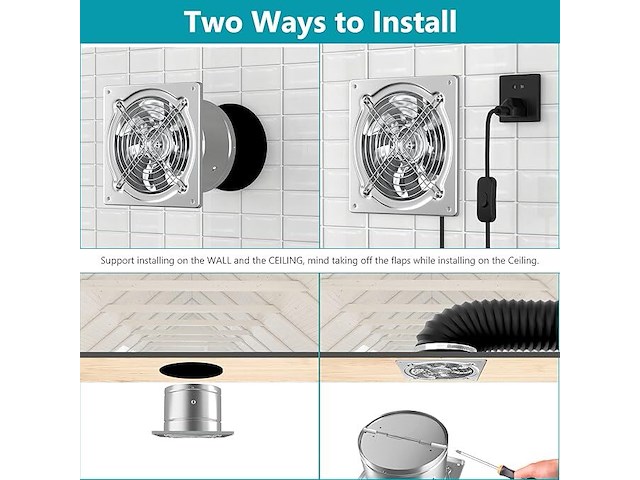 Two Ways to Install

Support installing on the WALL and the CEILING, mind taking off the flaps while installing on the Ceiling.