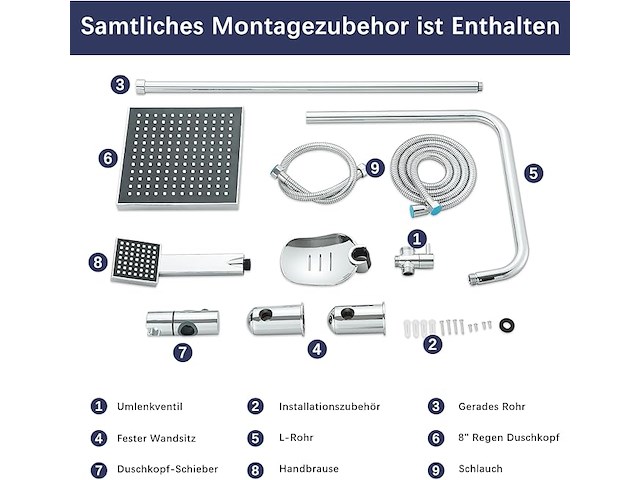 Samtliches Montagezubehor ist Enthalten

3

6

9

5

8

1

7

4

2

1 Umlenkventil
2 Installationszubehör
3 Gerades Rohr
4 Fester Wandsitz
5 L-Rohr
6 8" Regen Duschkopf
7 Duschkopf-Schieber
8 Handbrause
9 Schlauch