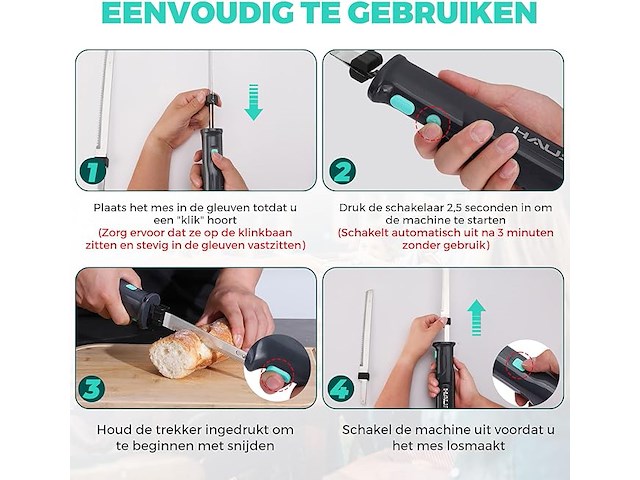 EENVOUDIG TE GEBRUIKEN

1

Plaats het mes in de gleuven totdat u een "klik" hoort
(Zorg ervoor dat ze op de klinkbaan zitten en stevig in de gleuven vastzitten)

2

Druk de schakelaar 2,5 seconden in om de machine te starten
(Schakelt automatisch uit na 3 minuten zonder gebruik)

3

Houd de trekker ingedrukt om te beginnen met snijden

4

Schakel de machine uit voordat u het mes losmaakt