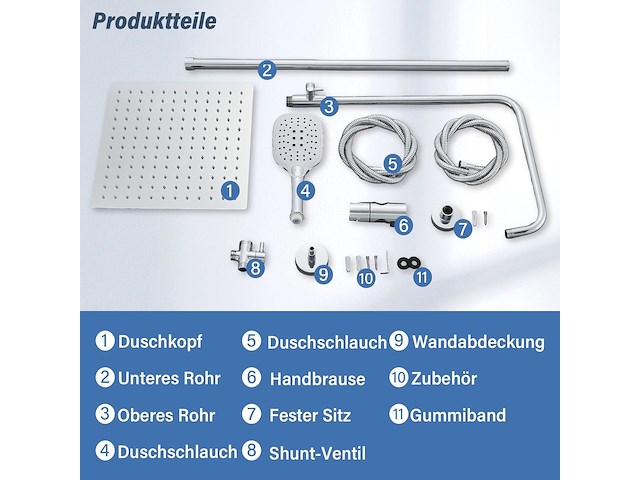 Produktteile

2

3

1

4

5

6

7

8

9

10

11

1 Duschkopf
2 Unteres Rohr
3 Oberes Rohr
4 Duschschlauch

5 Duschschlauch
6 Handbrause
7 Fester Sitz
8 Shunt-Ventil

9 Wandabdeckung
10 Zubehör
11 Gummiband