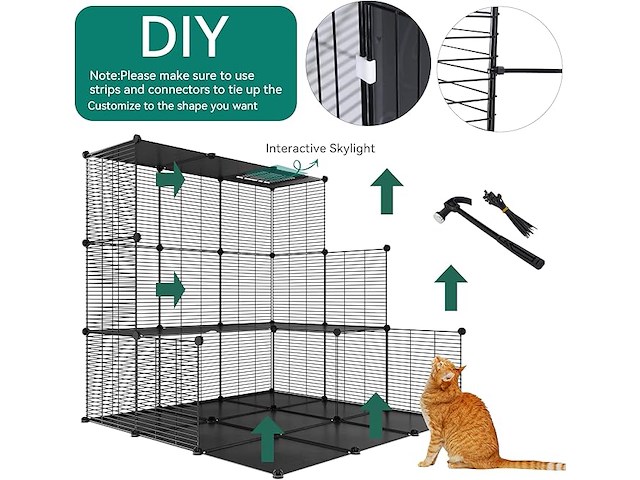 DIY

Note:Please make sure to use strips and connectors to tie up the Customize to the shape you want

Interactive Skylight