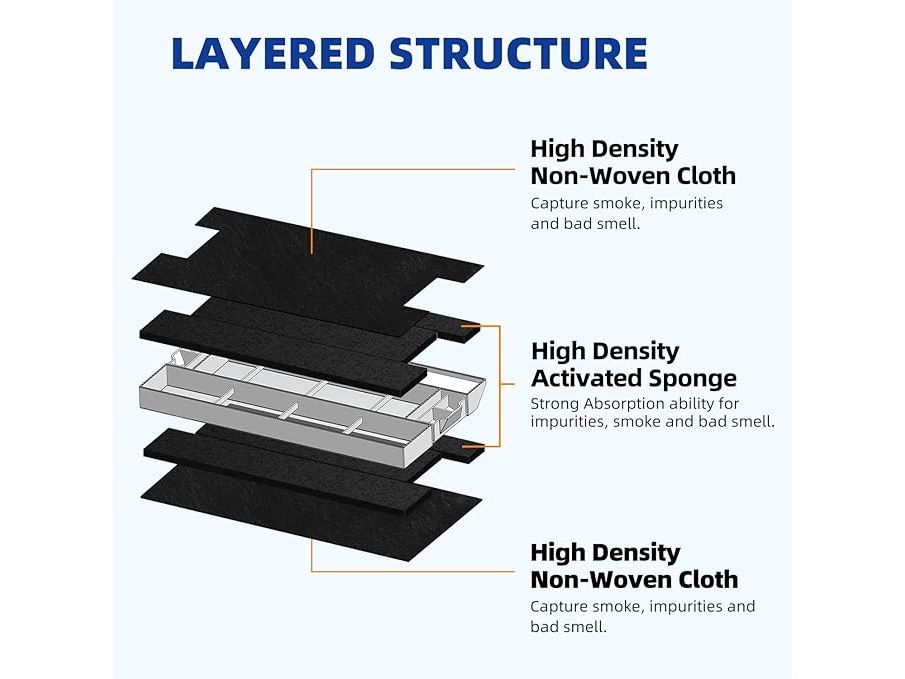 LAYERED STRUCTURE

High Density Non-Woven Cloth

Capture smoke, impurities and bad smell.

High Density Activated Sponge

Strong Absorption ability for impurities, smoke and bad smell.

High Density Non-Woven Cloth

Capture smoke, impurities and bad smell.