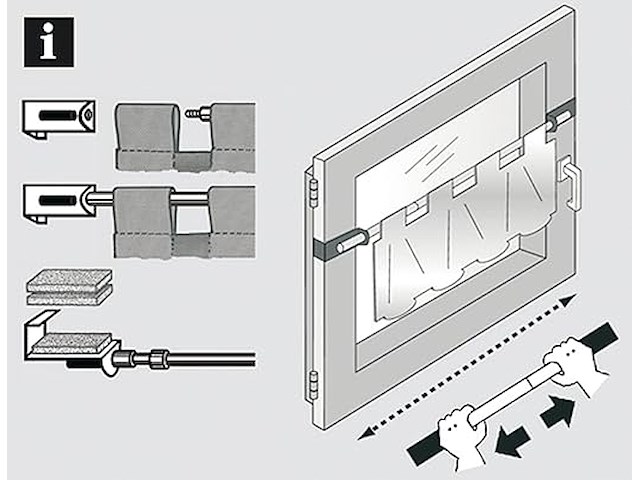 i