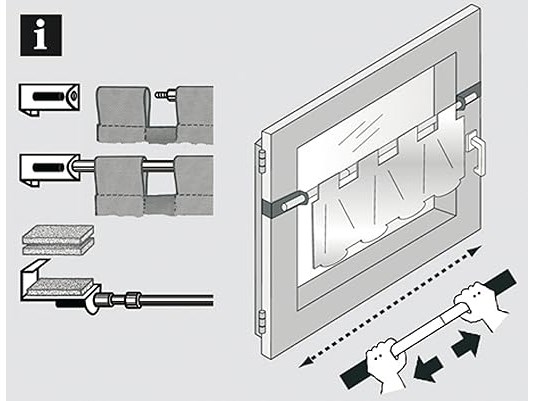 i