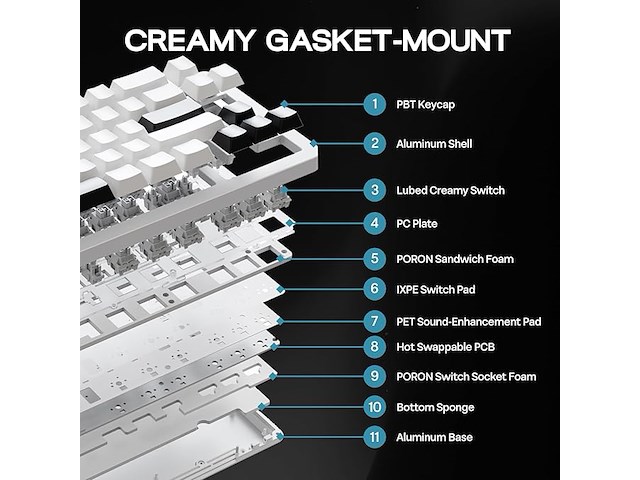 CREAMY GASKET-MOUNT

1 PBT Keycap
2 Aluminum Shell
3 Lubed Creamy Switch
4 PC Plate
5 PORON Sandwich Foam
6 IXPE Switch Pad
7 PET Sound-Enhancement Pad
8 Hot Swappable PCB
9 PORON Switch Socket Foam
10 Bottom Sponge
11 Aluminum Base