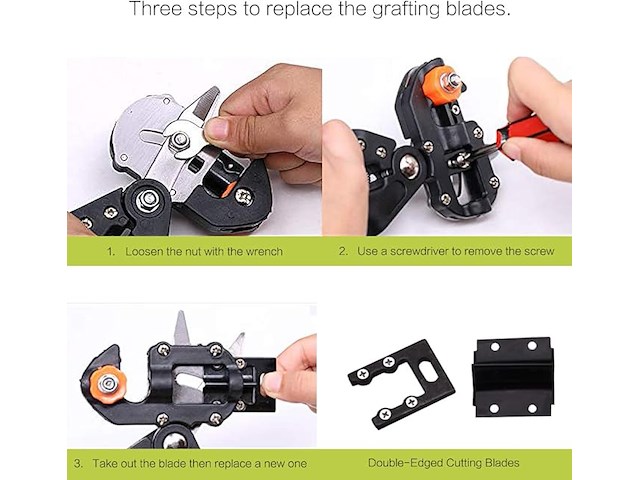 Three steps to replace the grafting blades.

1. Loosen the nut with the wrench

2. Use a screwdriver to remove the screw

3. Take out the blade then replace a new one

Double-Edged Cutting Blades