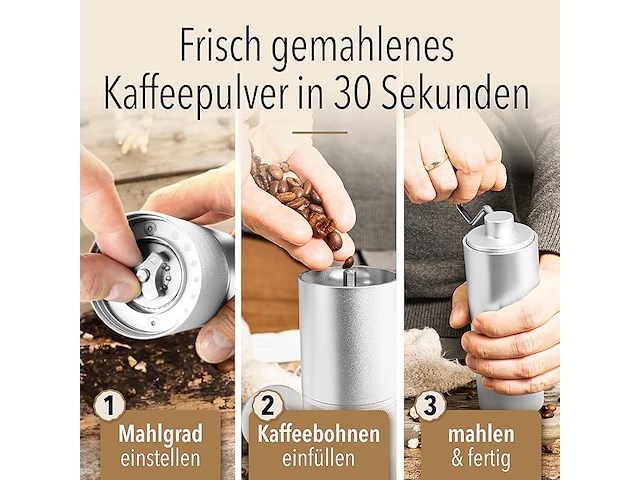 Frisch gemahlenes Kaffeepulver in 30 Sekunden

1
Mahlgrad
einstellen

2
Kaffeebohnen
einfüllen

3
mahlen
& fertig