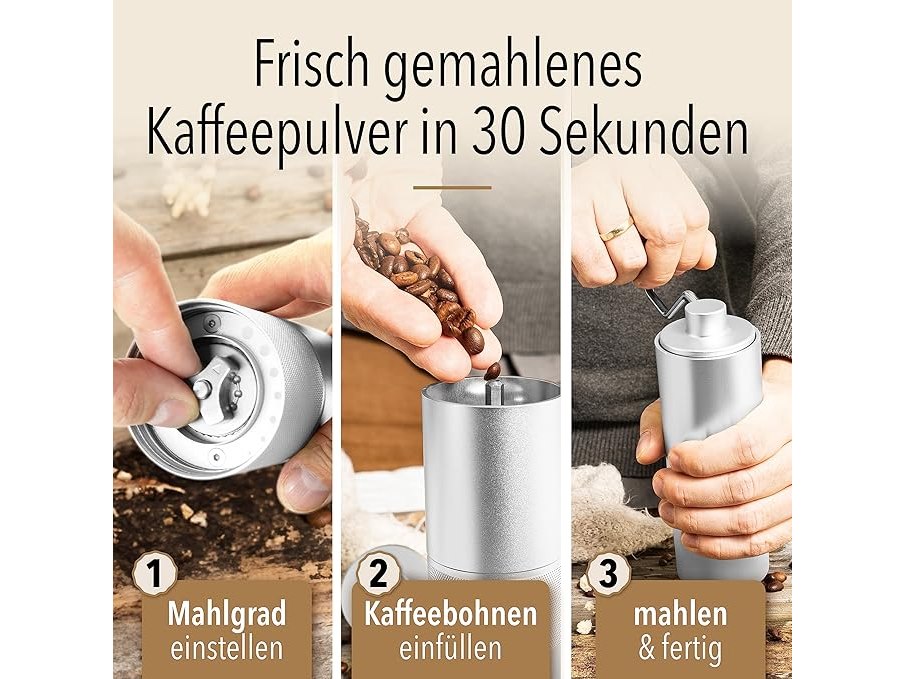 Frisch gemahlenes Kaffeepulver in 30 Sekunden

1
Mahlgrad einstellen

2
Kaffeebohnen einfüllen

3
mahlen & fertig