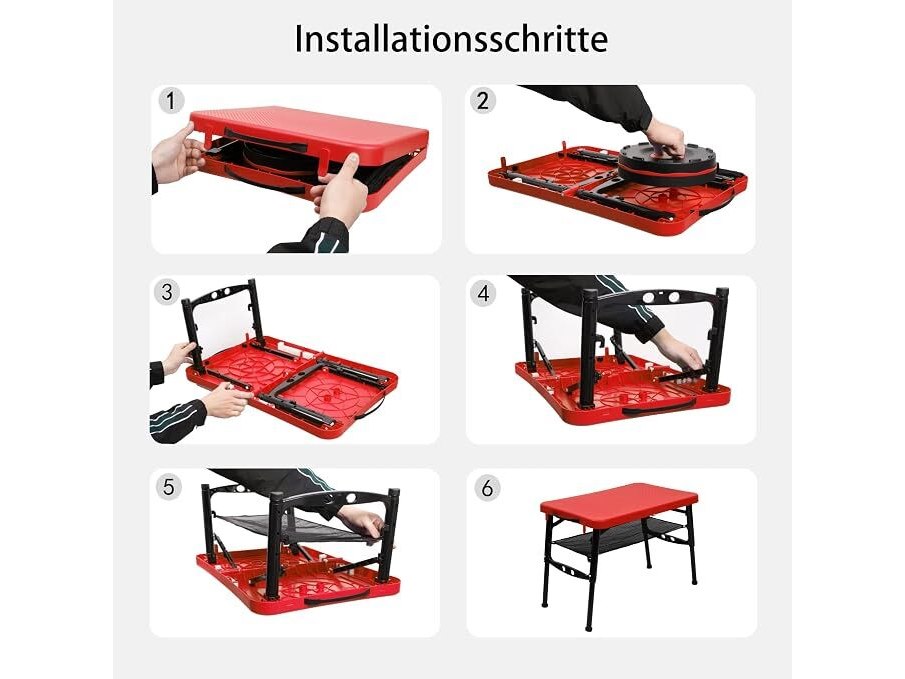 Installationsschritte

1

2

3

4

5

6