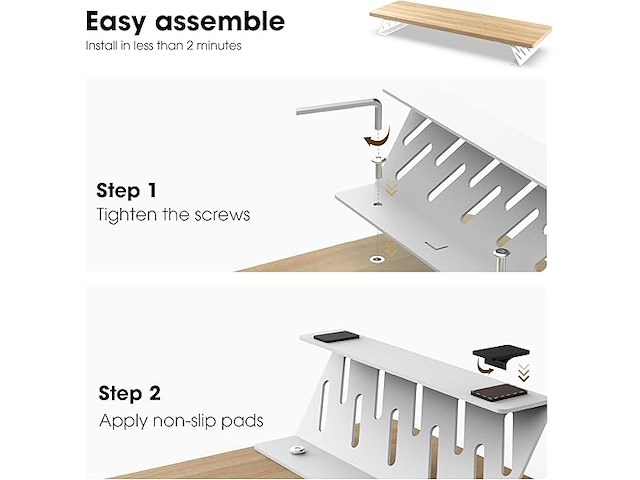 Easy assemble
Install in less than 2 minutes

Step 1
Tighten the screws

Step 2
Apply non-slip pads