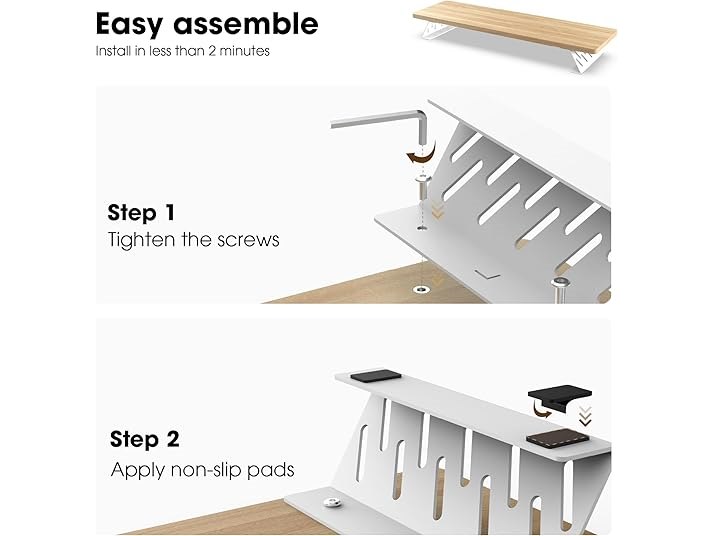 Easy assemble
Install in less than 2 minutes

Step 1
Tighten the screws

Step 2
Apply non-slip pads