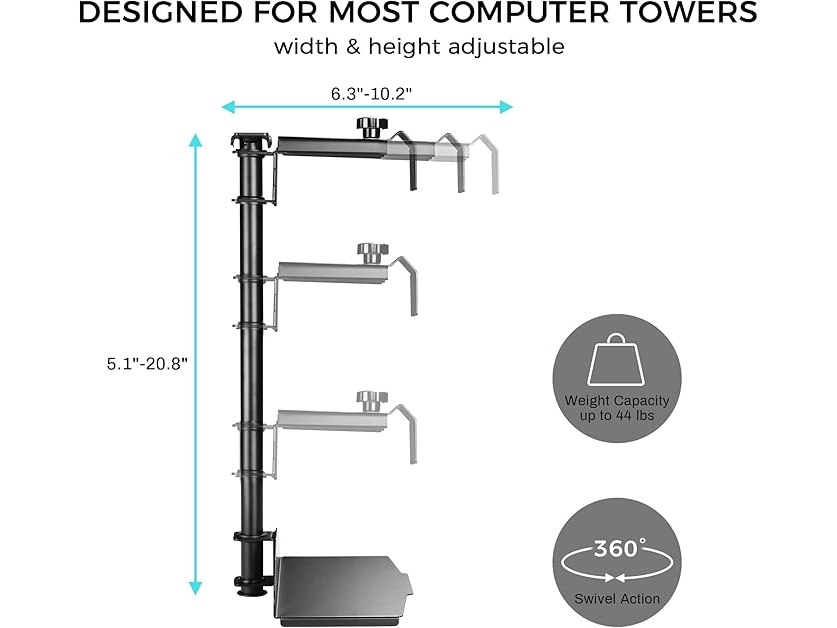 DESIGNED FOR MOST COMPUTER TOWERS
width & height adjustable

6.3"-10.2"

5.1"-20.8"

Weight Capacity up to 44 lbs

360°

Swivel Action