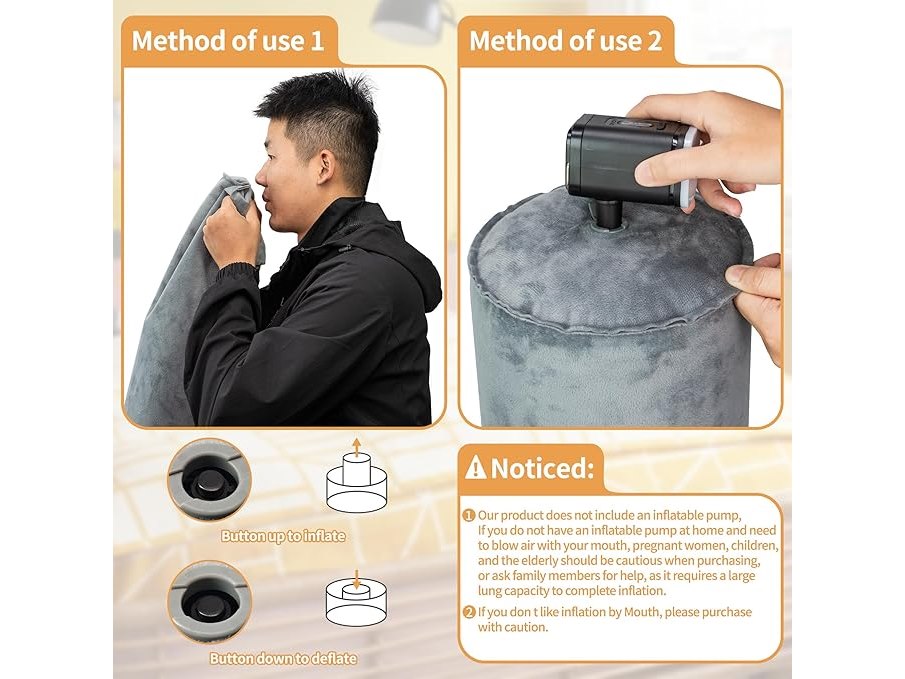 Method of use 1

Method of use 2

Button up to inflate

Button down to deflate

Noticed:

1 Our product does not include an inflatable pump, If you do not have an inflatable pump at home and need to blow air with your mouth, pregnant women, children, and the elderly should be cautious when purchasing, or ask family members for help, as it requires a large lung capacity to complete inflation.

2 If you don t like inflation by Mouth, please purchase with caution.