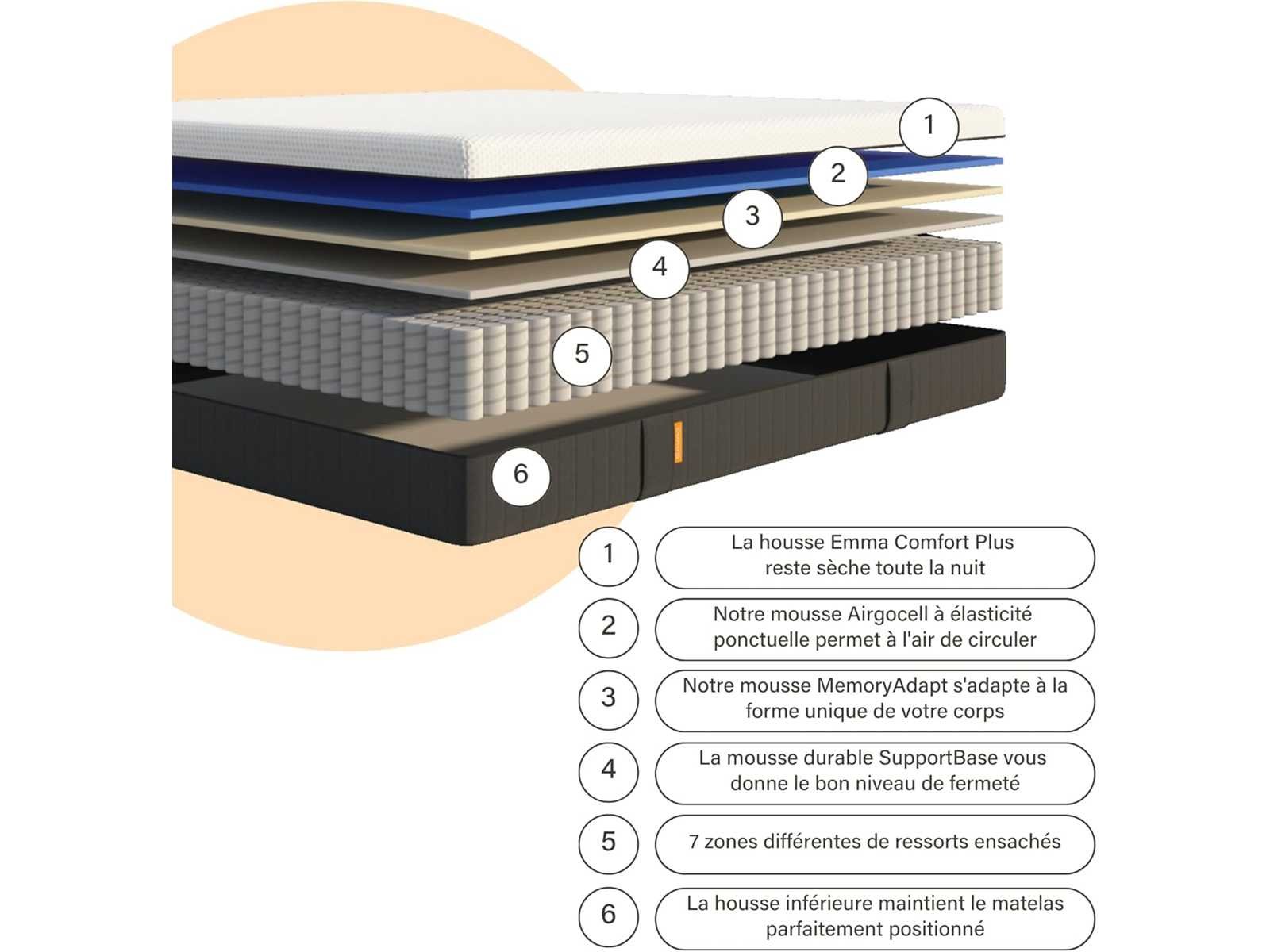 1
2
3
4
5
6

1
La housse Emma Comfort Plus reste sèche toute la nuit

2
Notre mousse Airgocell à élasticité ponctuelle permet à l'air de circuler

3
Notre mousse MemoryAdapt s'adapte à la forme unique de votre corps

4
La mousse durable SupportBase vous donne le bon niveau de fermeté

5
7 zones différentes de ressorts ensachés

6
La housse inférieure maintient le matelas parfaitement positionné