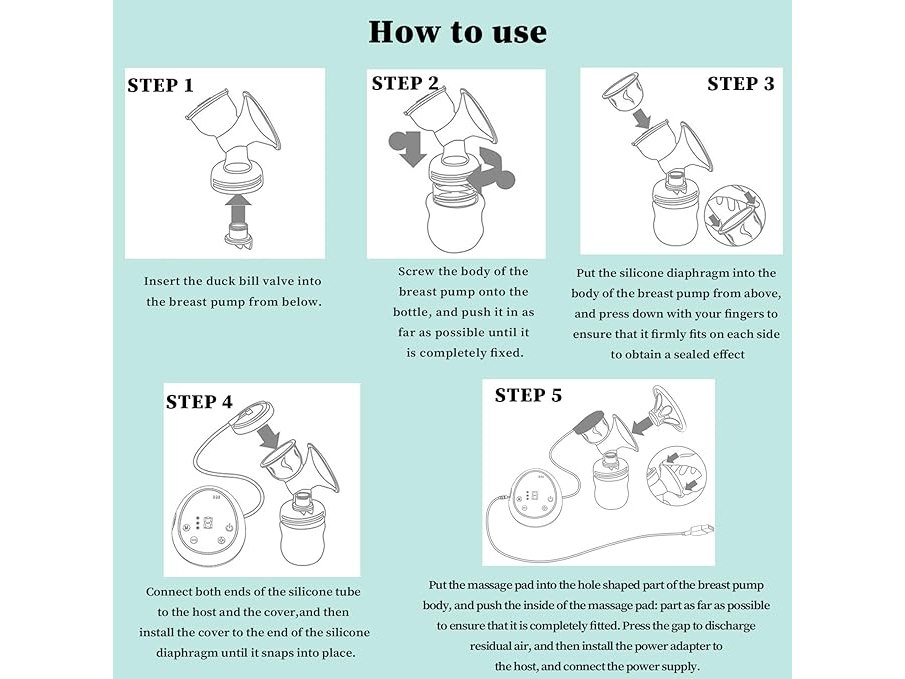 How to use

STEP 1

Insert the duck bill valve into the breast pump from below.

STEP 2

Screw the body of the breast pump onto the bottle, and push it in as far as possible until it is completely fixed.

STEP 3

Put the silicone diaphragm into the body of the breast pump from above, and press down with your fingers to ensure that it firmly fits on each side to obtain a sealed effect

STEP 4

Connect both ends of the silicone tube to the host and the cover,and then install the cover to the end of the silicone diaphragm until it snaps into place.

STEP 5

Put the massage pad into the hole shaped part of the breast pump body, and push the inside of the massage pad: part as far as possible to ensure that it is completely fitted. Press the gap to discharge residual air, and then install the power adapter to the host, and connect the power supply.