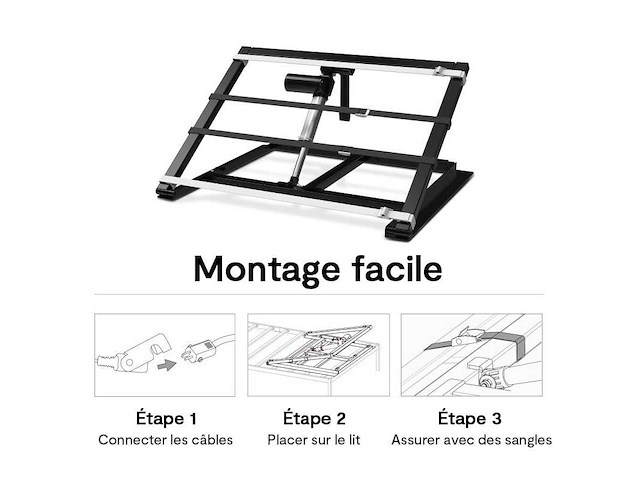 Montage facile

Étape 1
Connecter les câbles

Étape 2
Placer sur le lit

Étape 3
Assurer avec des sangles