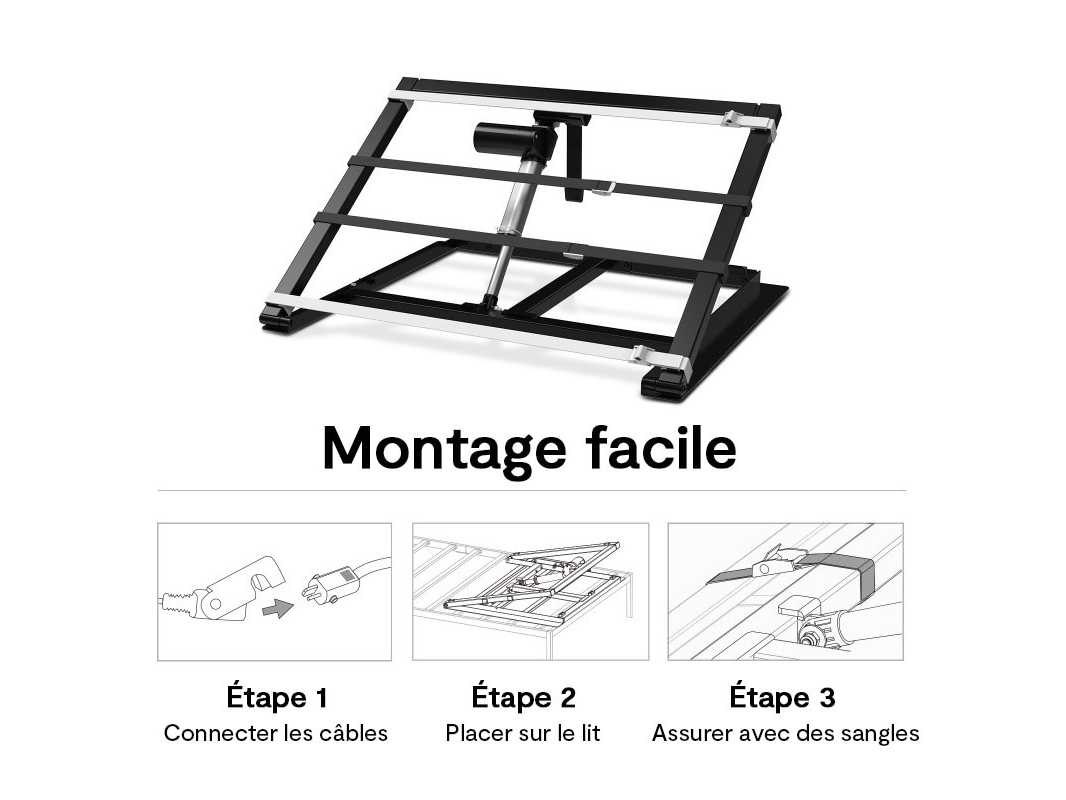 Montage facile

Étape 1
Connecter les câbles

Étape 2
Placer sur le lit

Étape 3
Assurer avec des sangles