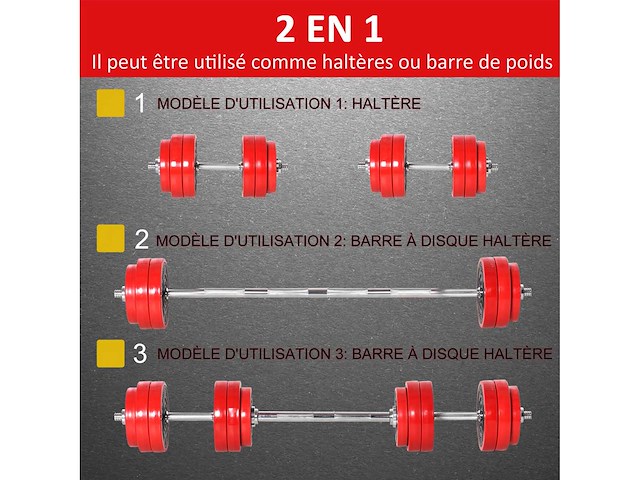 2 EN 1
Il peut être utilisé comme haltères ou barre de poids

1 MODÈLE D'UTILISATION 1: HALTÈRE

2 MODÈLE D'UTILISATION 2: BARRE À DISQUE HALTÈRE

3 MODÈLE D'UTILISATION 3: BARRE À DISQUE HALTÈRE