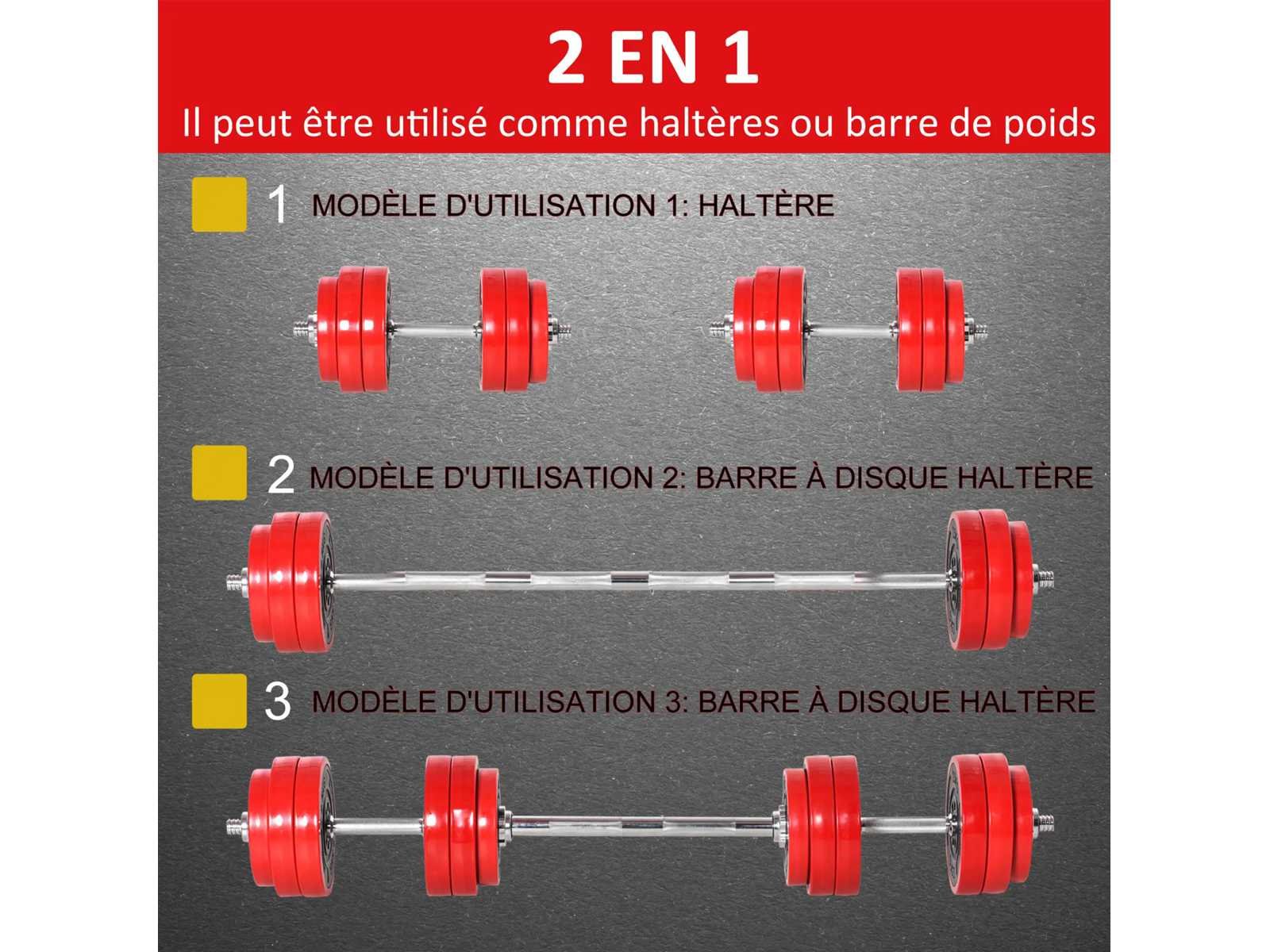 2 EN 1
Il peut être utilisé comme haltères ou barre de poids

1 MODÈLE D'UTILISATION 1: HALTÈRE

2 MODÈLE D'UTILISATION 2: BARRE À DISQUE HALTÈRE

3 MODÈLE D'UTILISATION 3: BARRE À DISQUE HALTÈRE