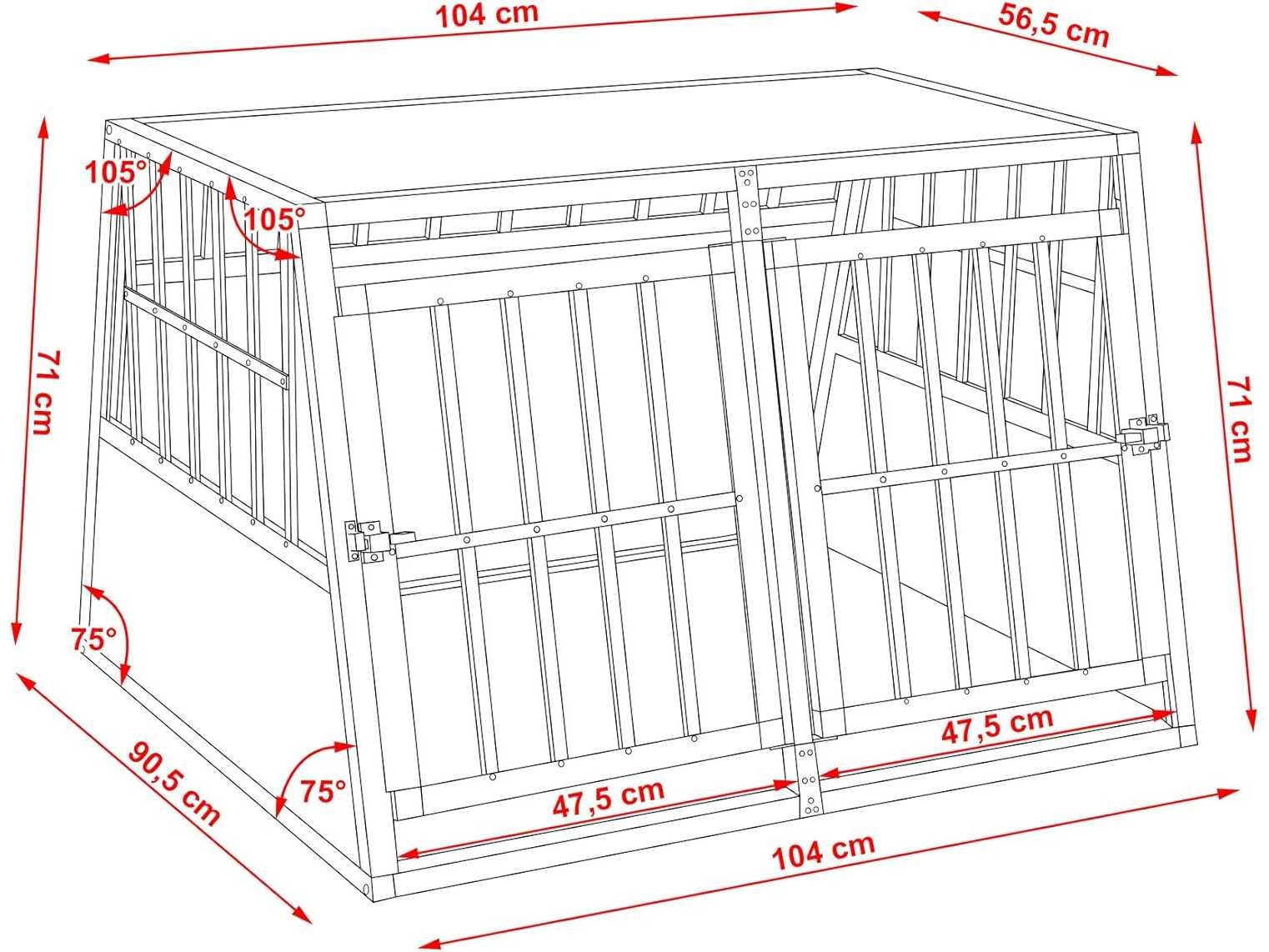 104 cm

56,5 cm

105°

105°

71 cm

71 cm

75°

75°

90,5 cm

47,5 cm

47,5 cm

104 cm