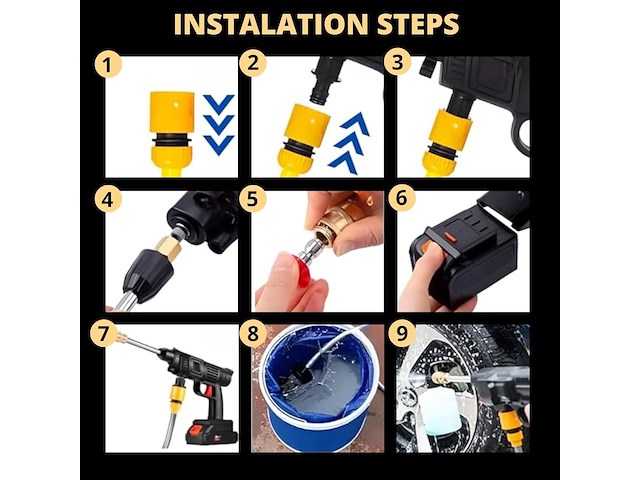 INSTALATION STEPS

1

2

3

4

5

6

7

8

9