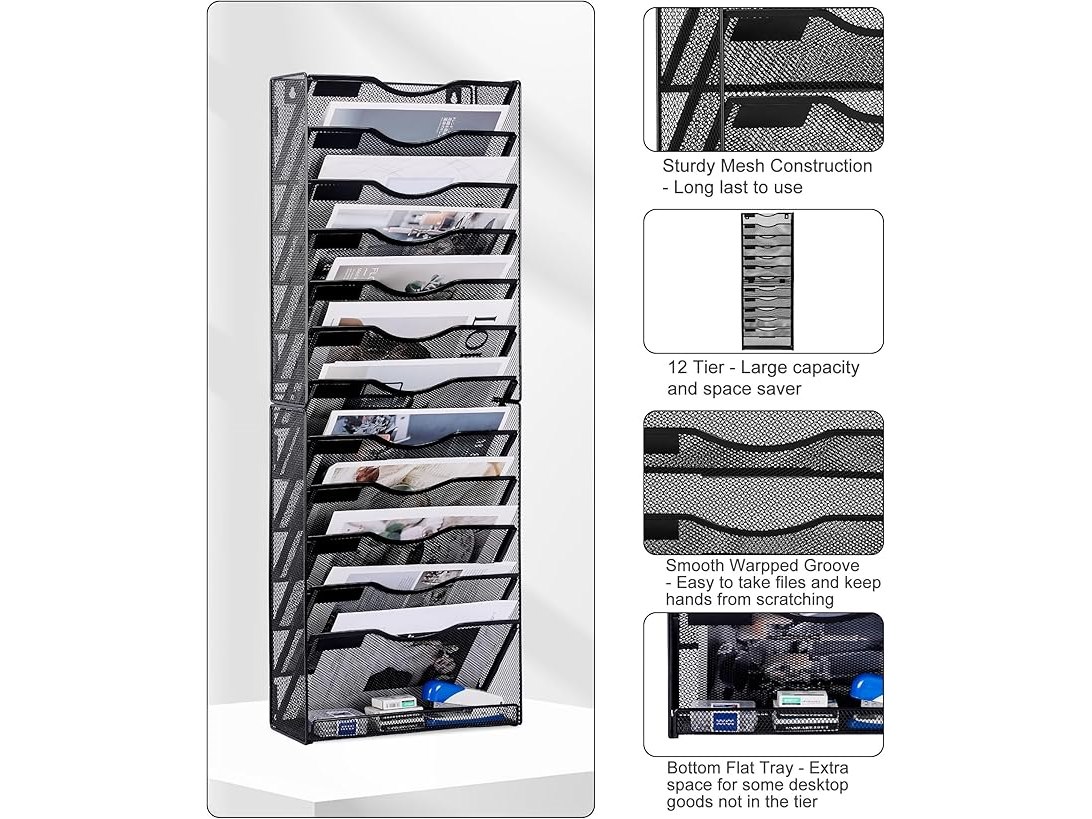 Sturdy Mesh Construction
- Long last to use

12 Tier - Large capacity and space saver

Smooth Warpped Groove
- Easy to take files and keep hands from scratching

Bottom Flat Tray - Extra space for some desktop goods not in the tier