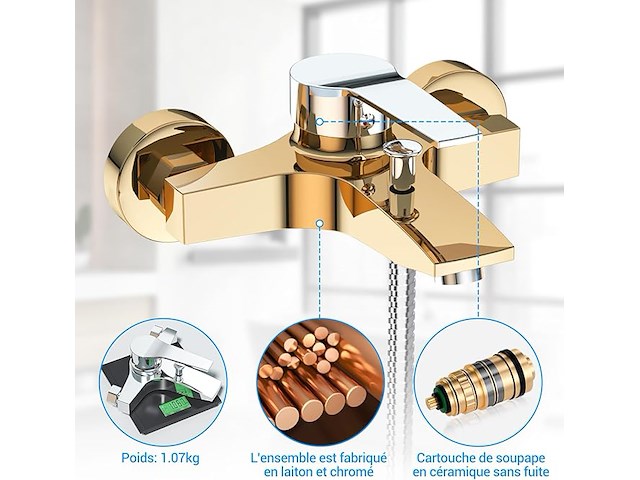 Poids: 1.07kg

L'ensemble est fabriqué en laiton et chromé

Cartouche de soupape en céramique sans fuite