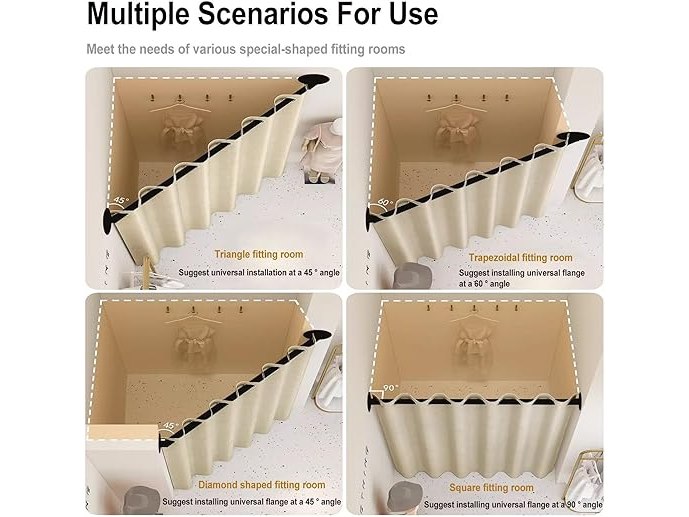 Multiple Scenarios For Use

Meet the needs of various special-shaped fitting rooms

45°

Triangle fitting room

Suggest universal installation at a 45 ° angle

60°

Trapezoidal fitting room

Suggest installing universal flange at a 60 ° angle

45°

Diamond shaped fitting room

Suggest installing universal flange at a 45 ° angle

90°

Square fitting room

Suggest installing universal flange at a 90 ° angle