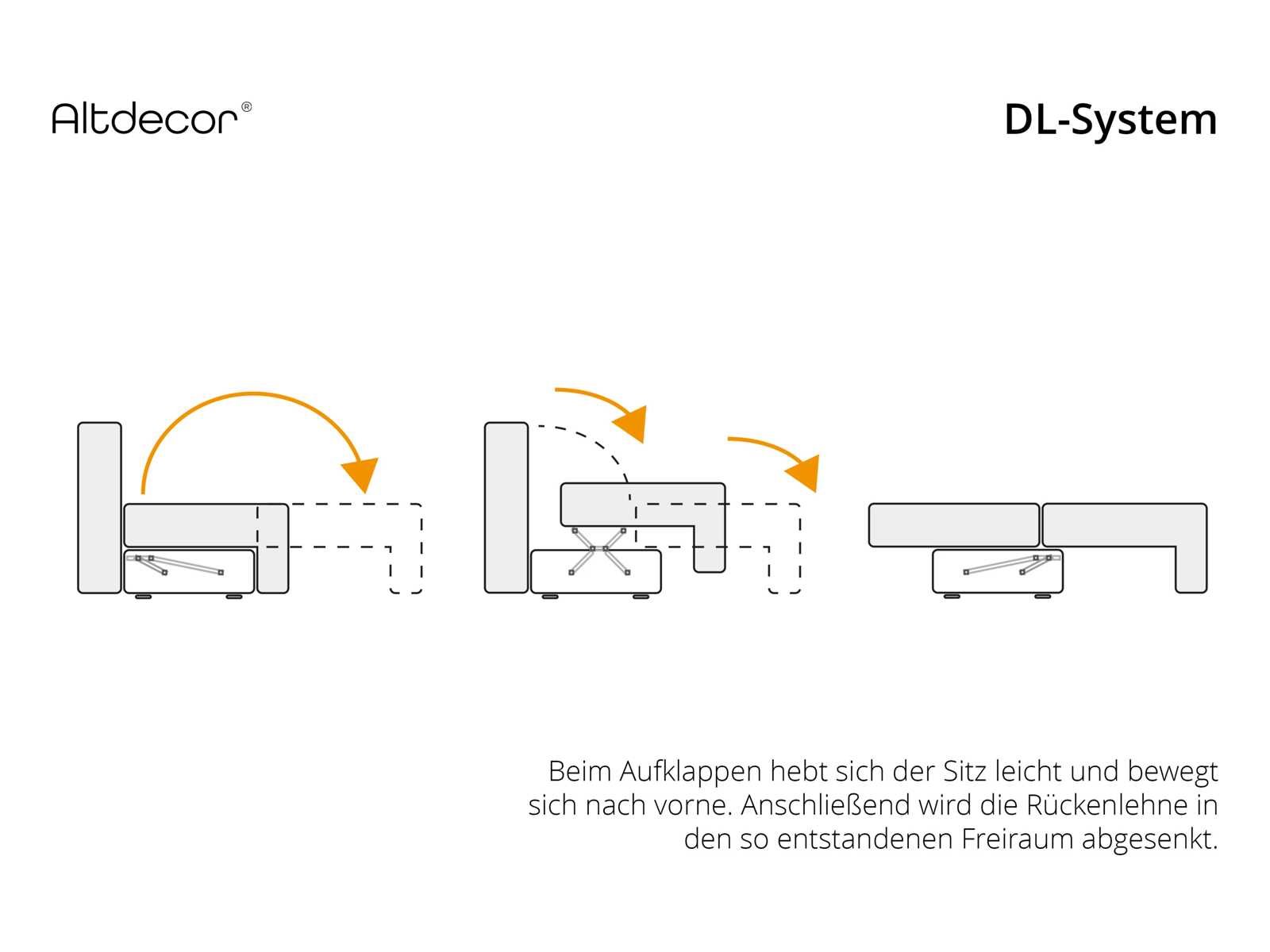 Altdecor®

DL-System

Beim Aufklappen hebt sich der Sitz leicht und bewegt sich nach vorne. Anschließend wird die Rückenlehne in den so entstandenen Freiraum abgesenkt.