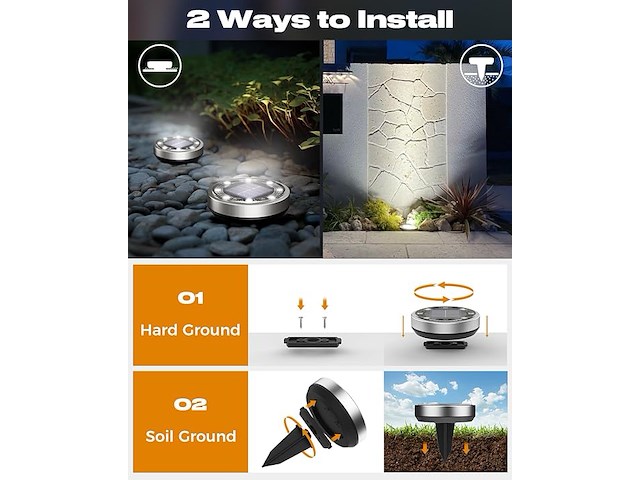 2 Ways to Install

01
Hard Ground

02
Soil Ground