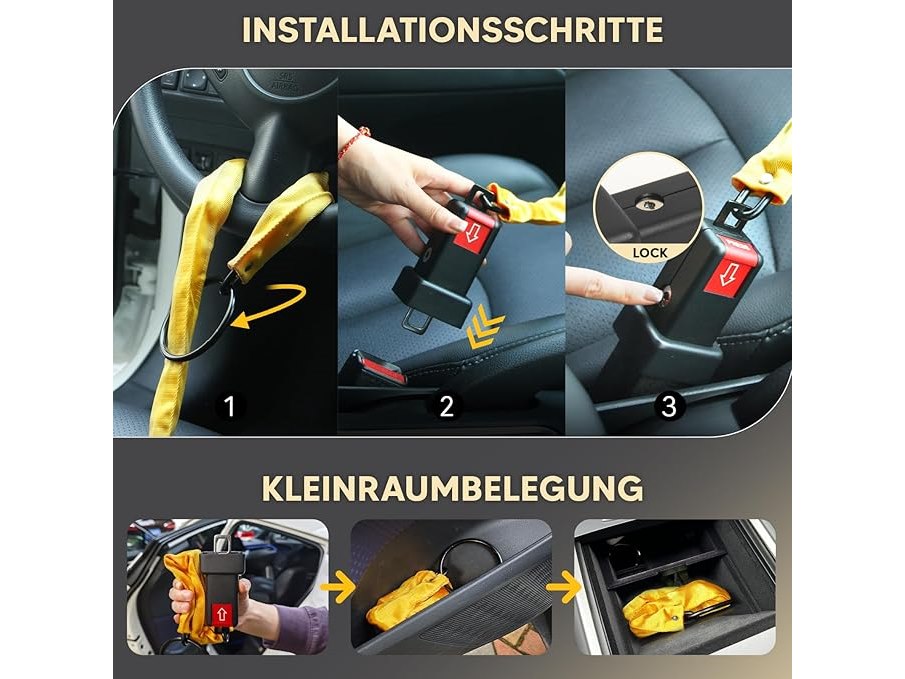 INSTALLATIONSSCHRITTE

LOCK

1

2

3

KLEINRAUMBELEGUNG