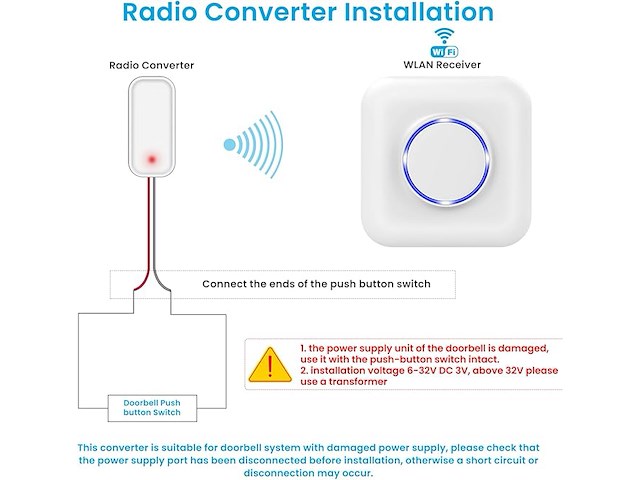 Radio Converter Installation

Radio Converter

WiFi

WLAN Receiver

Connect the ends of the push button switch

1. the power supply unit of the doorbell is damaged, use it with the push-button switch intact.
2. installation voltage 6-32V DC 3V, above 32V please use a transformer

Doorbell Push button Switch

This converter is suitable for doorbell system with damaged power supply, please check that the power supply port has been disconnected before installation, otherwise a short circuit or disconnection may occur.