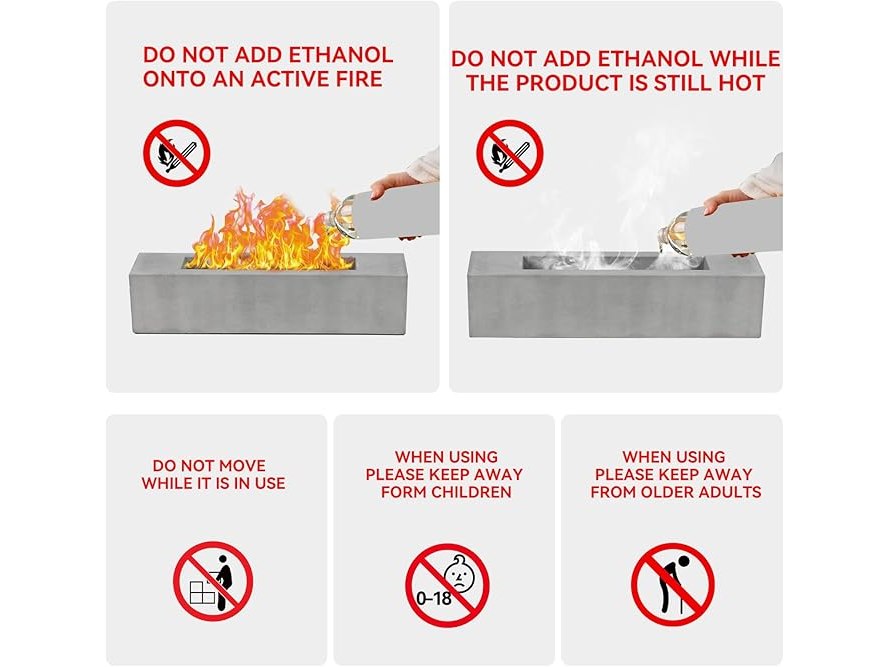 DO NOT ADD ETHANOL ONTO AN ACTIVE FIRE

DO NOT ADD ETHANOL WHILE THE PRODUCT IS STILL HOT

DO NOT MOVE WHILE IT IS IN USE

WHEN USING PLEASE KEEP AWAY FORM CHILDREN

0-18

WHEN USING PLEASE KEEP AWAY FROM OLDER ADULTS