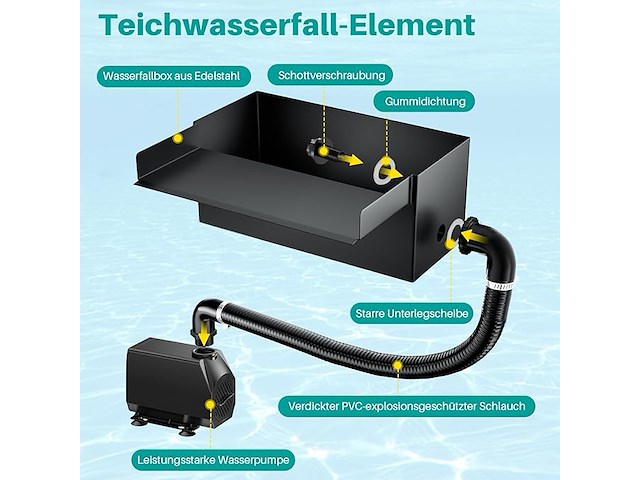 Teichwasserfall-Element

Wasserfallbox aus Edelstahl

Schottverschraubung

Gummidichtung

Starre Unterlegscheibe

Verdickter PVC-explosionsgeschützter Schlauch

Leistungsstarke Wasserpumpe