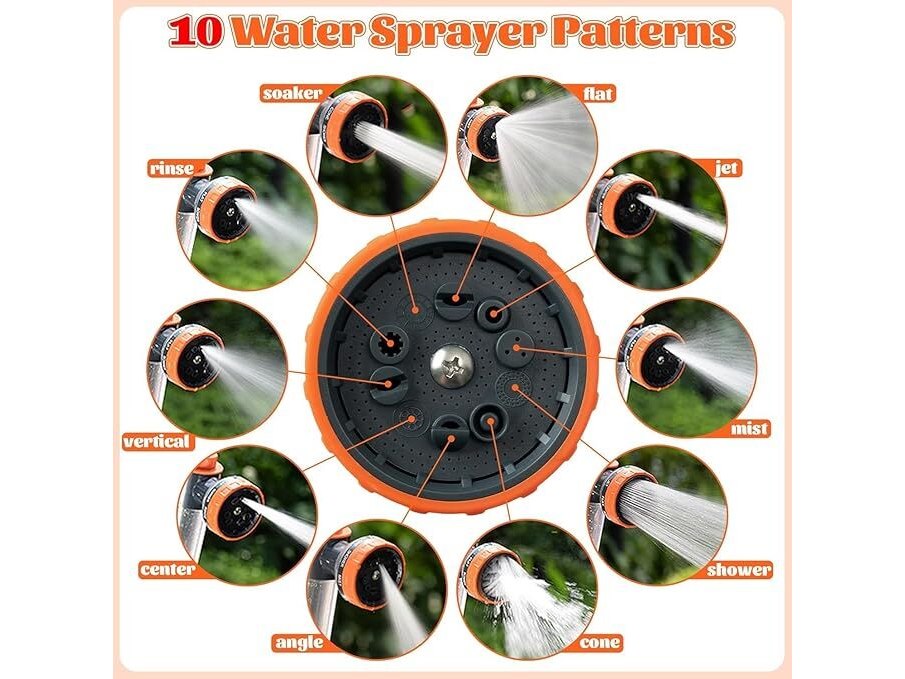 10 Water Sprayer Patterns

soaker

flat

rinse

jet

vertical

mist

center

shower

angle

cone