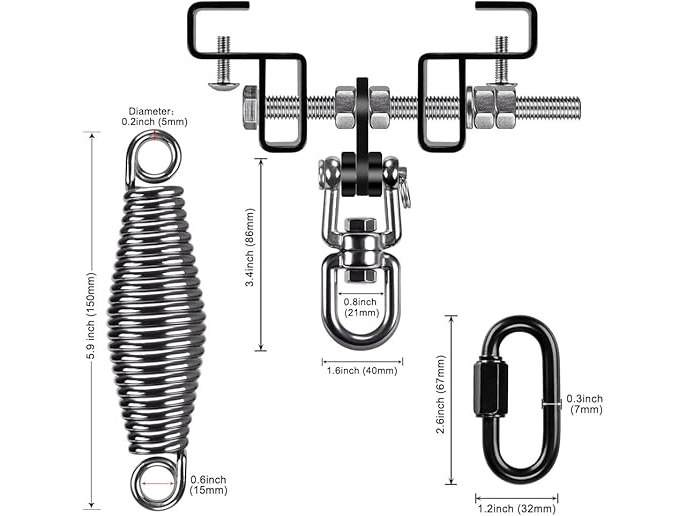 Diameter:
0.2inch (5mm)

5.9 inch (150mm)

0.6inch
(15mm)

3.4inch (86mm)

0.8inch
(21mm)

1.6inch (40mm)

2.6inch (67mm)

0.3inch
(7mm)

1.2inch (32mm)