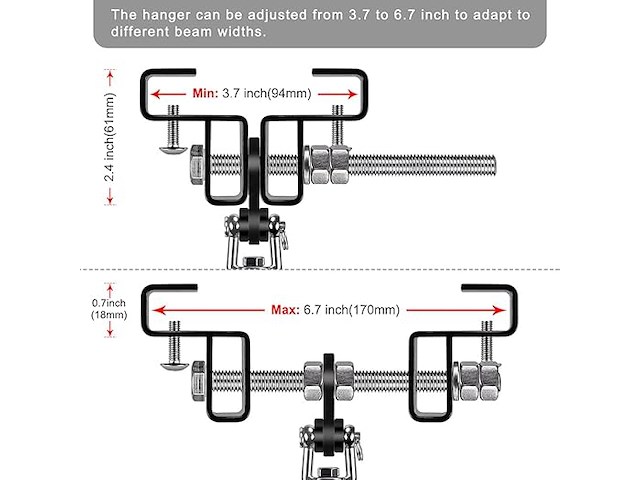 The hanger can be adjusted from 3.7 to 6.7 inch to adapt to different beam widths.

2.4 inch(61mm)

Min: 3.7 inch(94mm)

0.7inch (18mm)

Max: 6.7 inch(170mm)