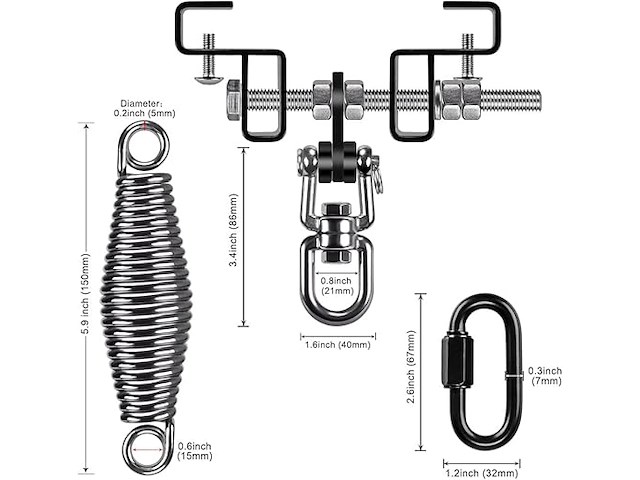 Diameter：
0.2inch (5mm)

5.9 inch (150mm)

0.6inch
(15mm)

3.4inch (86mm)

0.8inch
(21mm)

1.6inch (40mm)

2.6inch (67mm)

0.3inch
(7mm)

1.2inch (32mm)