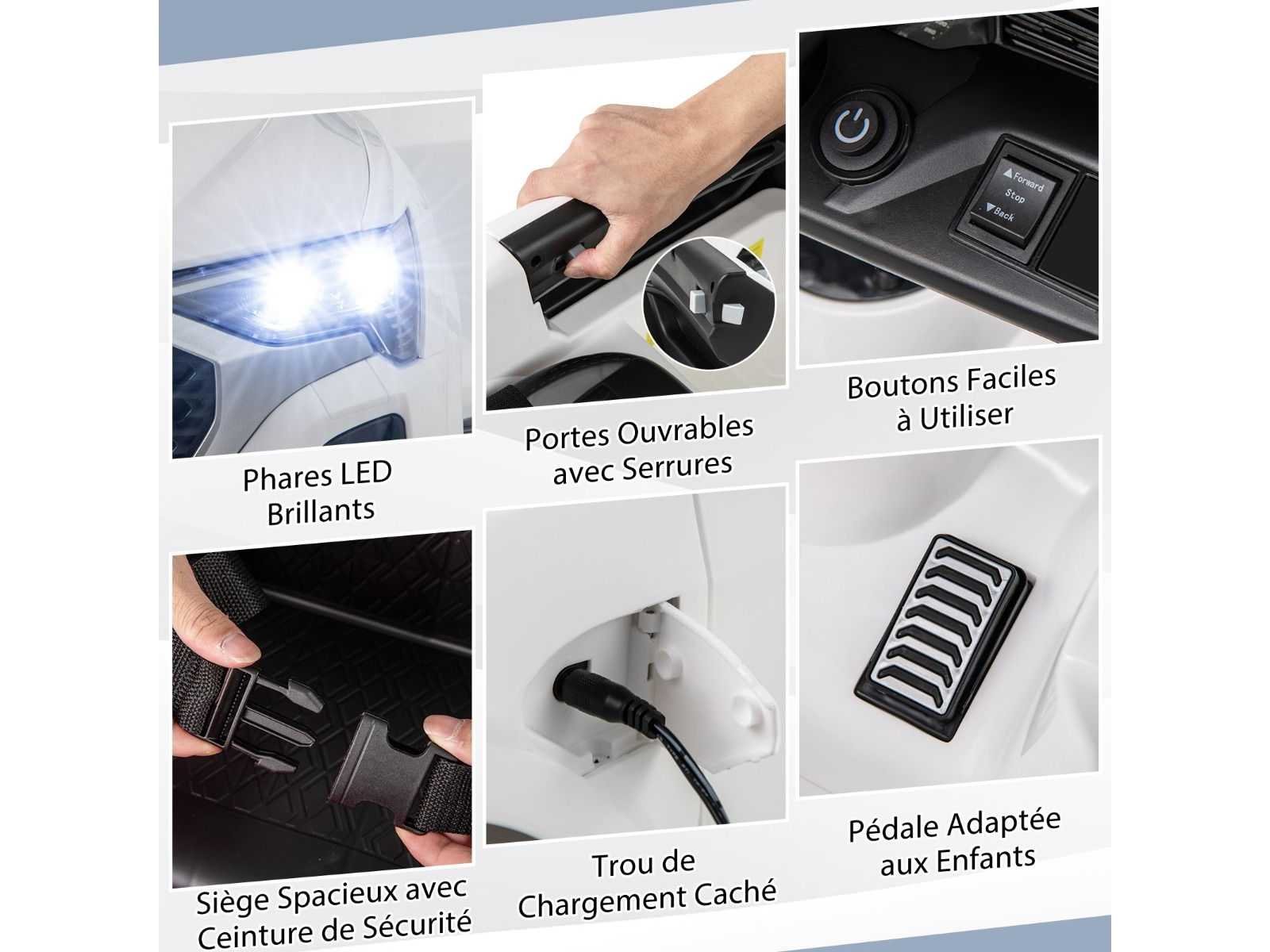 Phares LED Brillants

Portes Ouvrables avec Serrures

Forward
Stop
Back

Boutons Faciles à Utiliser

Siège Spacieux avec Ceinture de Sécurité

Trou de Chargement Caché

Pédale Adaptée aux Enfants