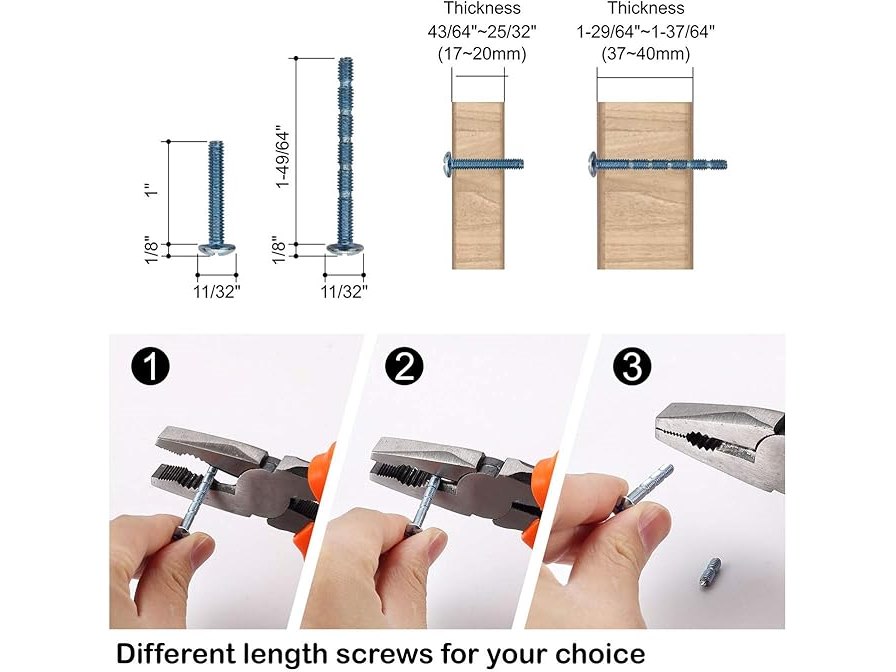 1"

1/8"

11/32"

1-49/64"

1/8"

11/32"

Thickness
43/64"~25/32"
(17~20mm)

Thickness
1-29/64"~1-37/64"
(37~40mm)

1

2

3

Different length screws for your choice