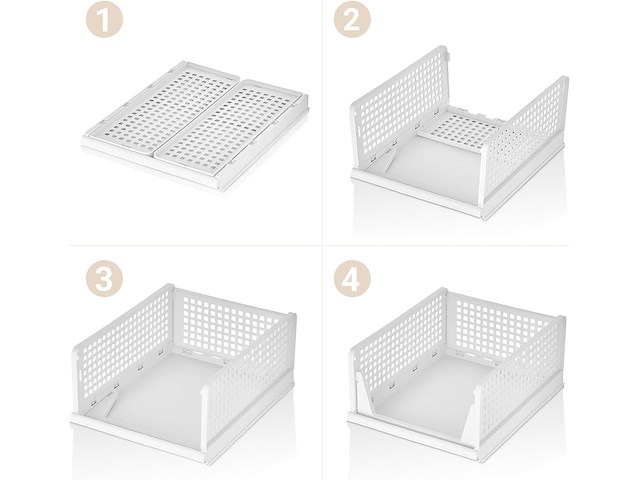 1

2

3

4