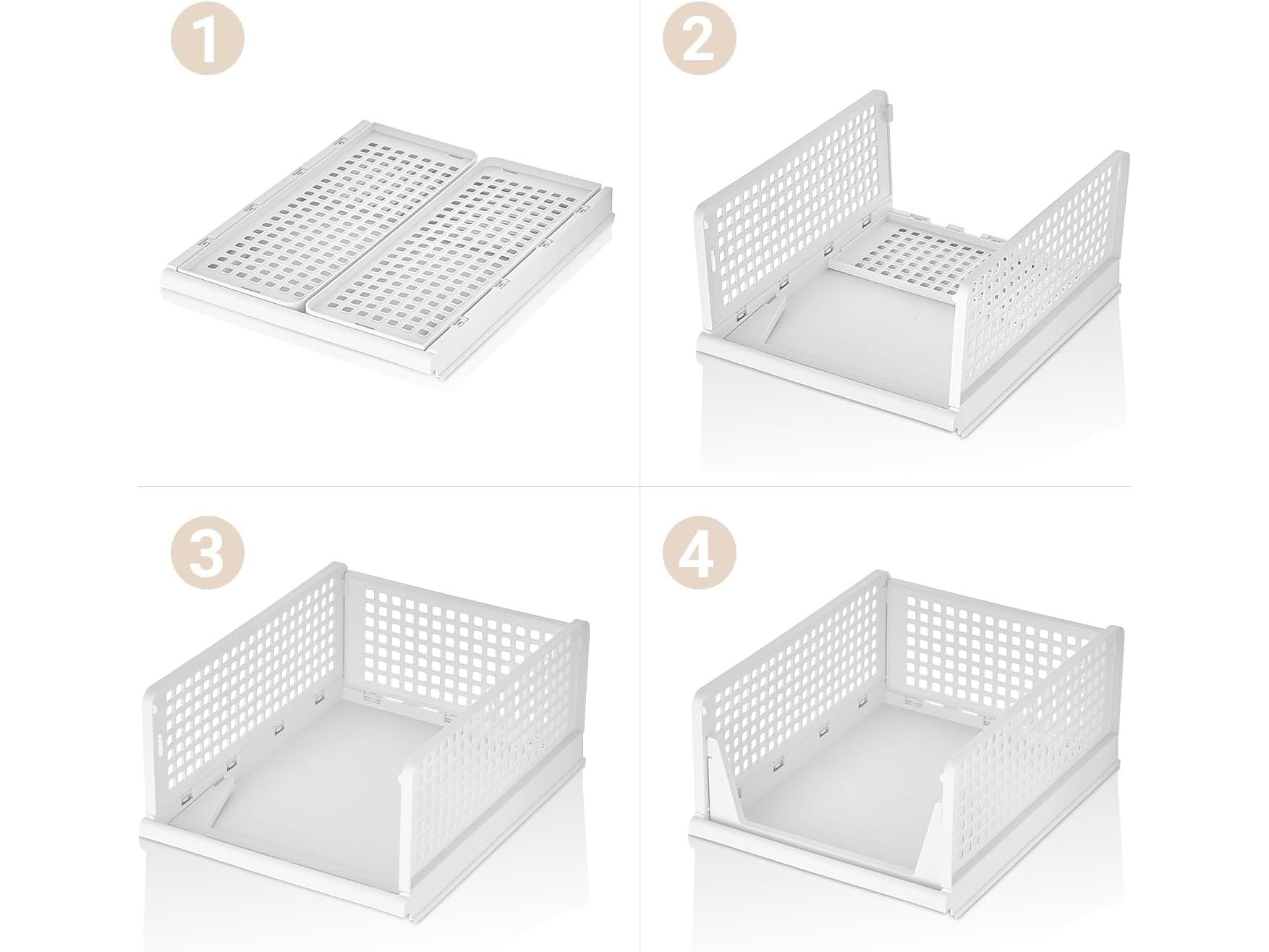 1

2

3

4