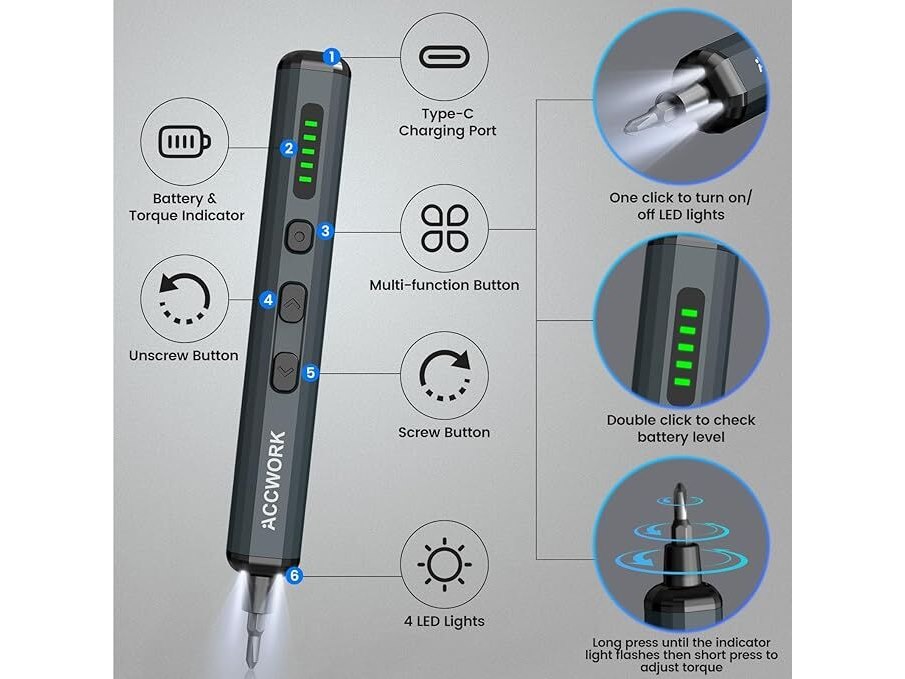 1
Type-C
Charging Port

2
Battery &
Torque Indicator

3
Multi-function Button

4
Unscrew Button

5
Screw Button

ACCWORK

6
4 LED Lights

One click to turn on/
off LED lights

Double click to check
battery level

Long press until the indicator
light flashes then short press to
adjust torque