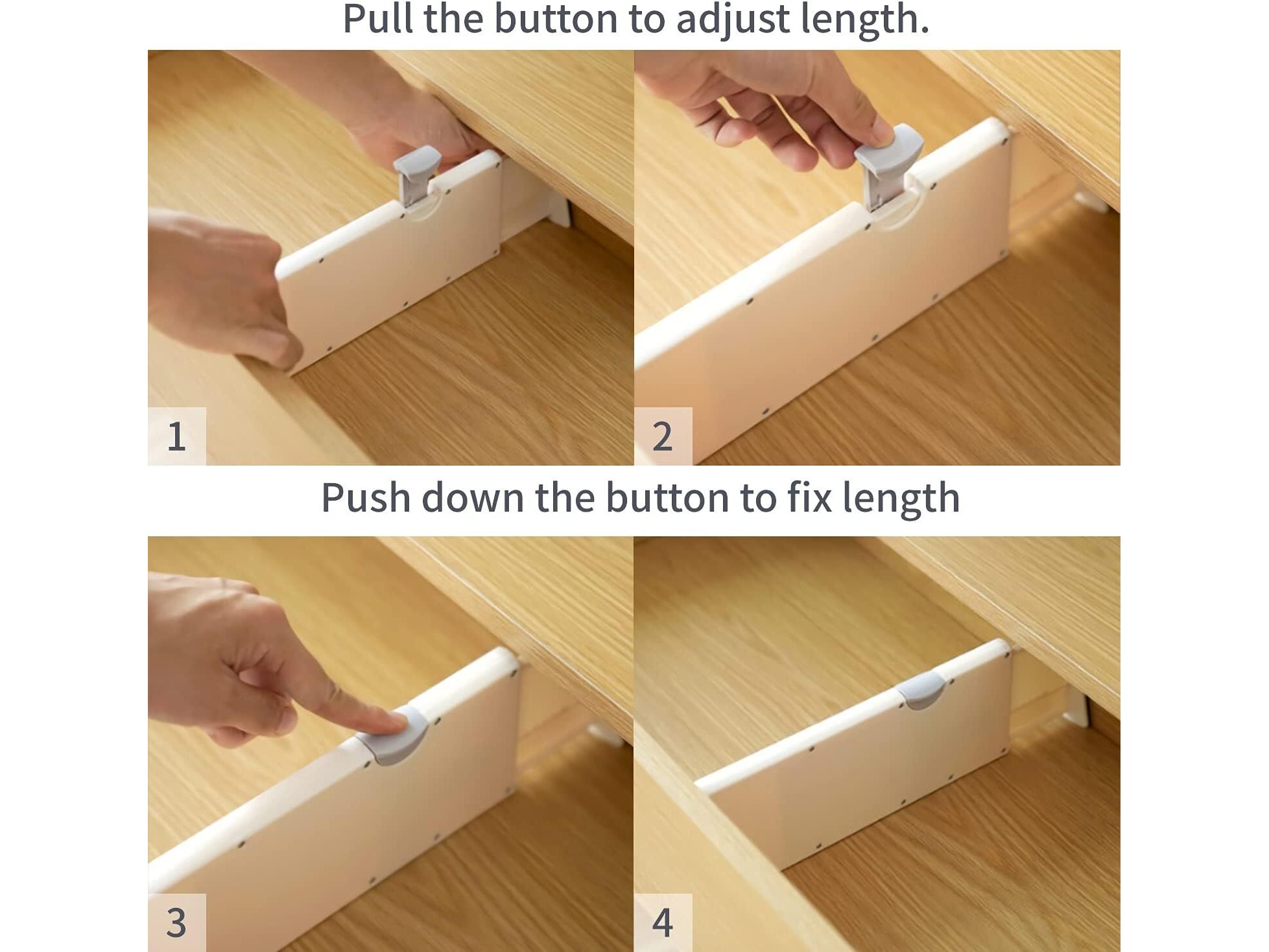 Pull the button to adjust length.

1

2

Push down the button to fix length

3

4