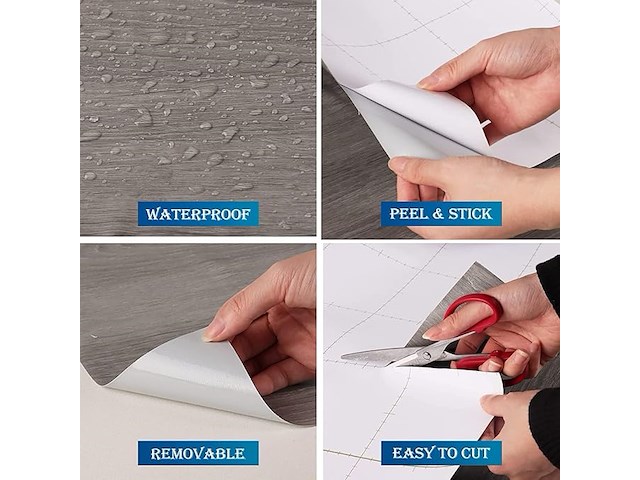 WATERPROOF

PEEL & STICK

REMOVABLE

EASY TO CUT