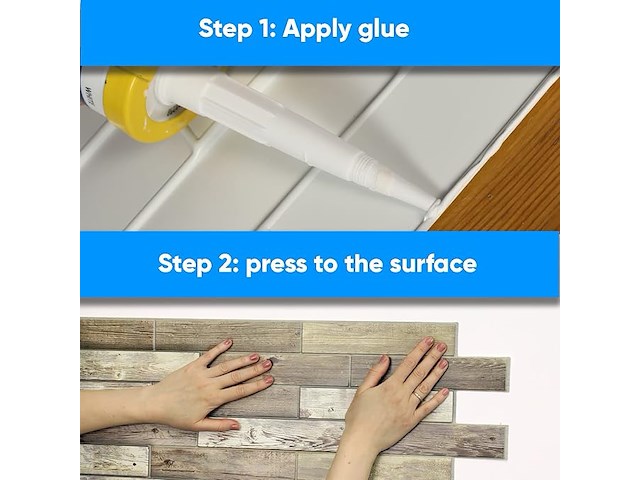 Step 1: Apply glue

Step 2: press to the surface