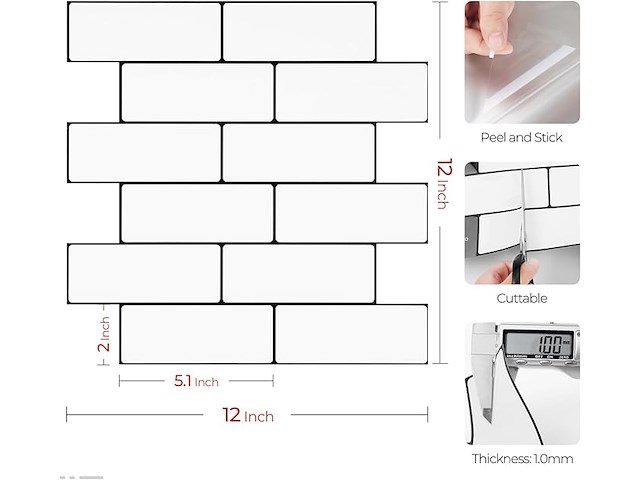 12 Inch

2 Inch

5.1 Inch

12 Inch

Peel and Stick

Cuttable

1.00 mm

Thickness: 1.0mm