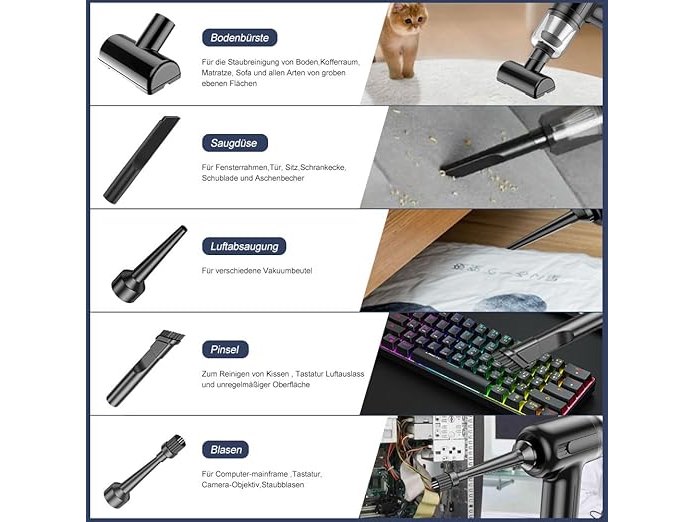 Bodenbürste

Für die Staubreinigung von Boden,Kofferraum, Matratze, Sofa und allen Arten von groben ebenen Flächen

Saugdüse

Für Fensterrahmen,Tür, Sitz,Schrankecke, Schublade und Aschenbecher

Luftabsaugung

Für verschiedene Vakuumbeutel

Pinsel

Zum Reinigen von Kissen , Tastatur Luftauslass und unregelmäßiger Oberfläche

Blasen

Für Computer-mainframe ,Tastatur, Camera-Objektiv,Staubblasen