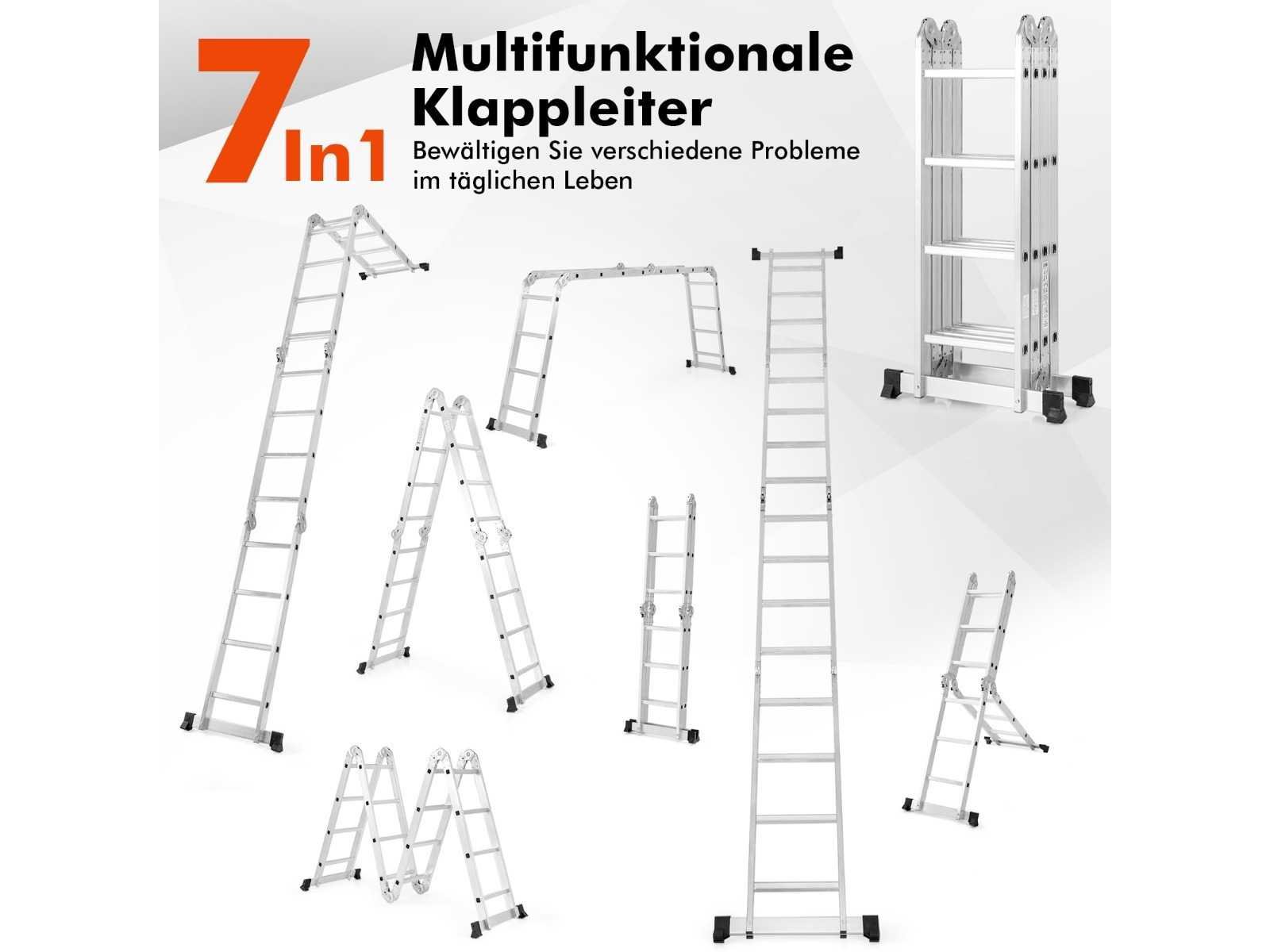 7In1

Multifunktionale Klappleiter

Bewältigen Sie verschiedene Probleme im täglichen Leben