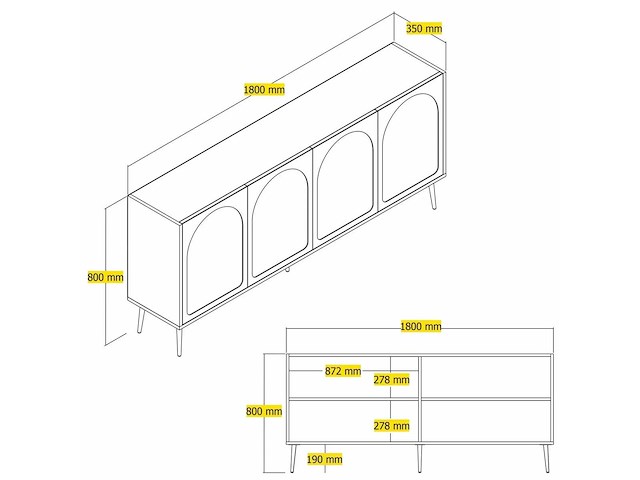 350 mm
1800 mm
800 mm
1800 mm
872 mm
278 mm
800 mm
278 mm
190 mm